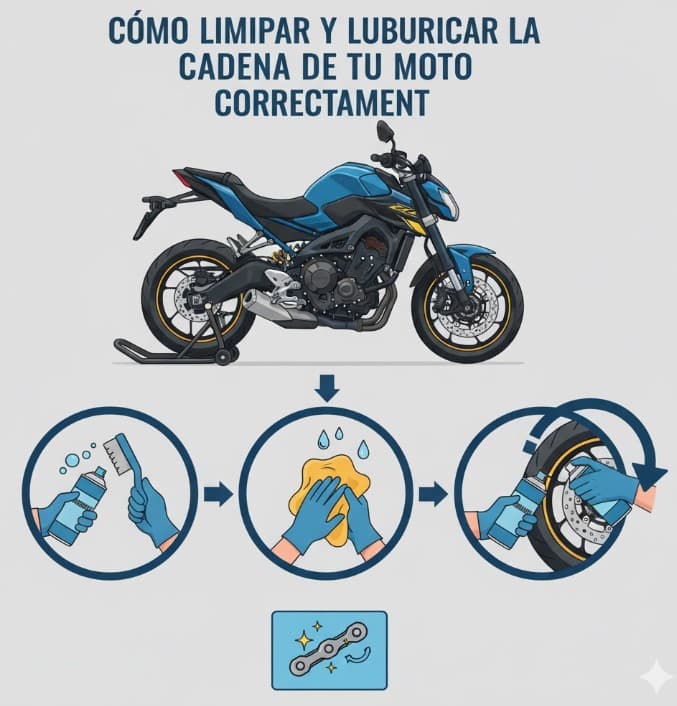 CÓMO LIMIPAR Y LUBURICAR LA CADENA DE TU MOTO CORRECTAMENT